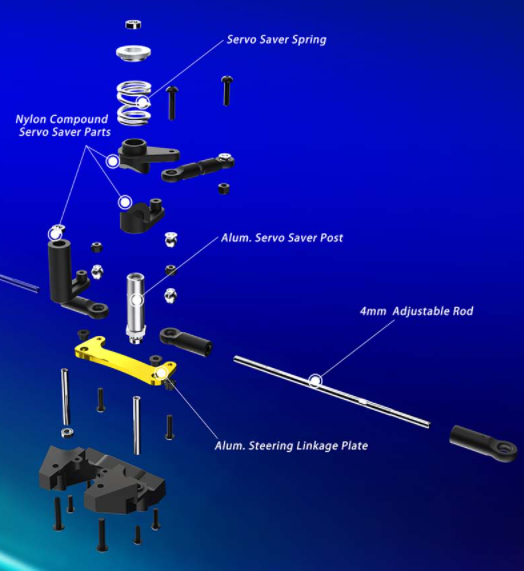 Servo Saver Spring

Nylon Compound
Servo Saver Parts

Alum. Servo Saver Post

4mm  Adjustable Rod

Alum. Steering Linkage Plate